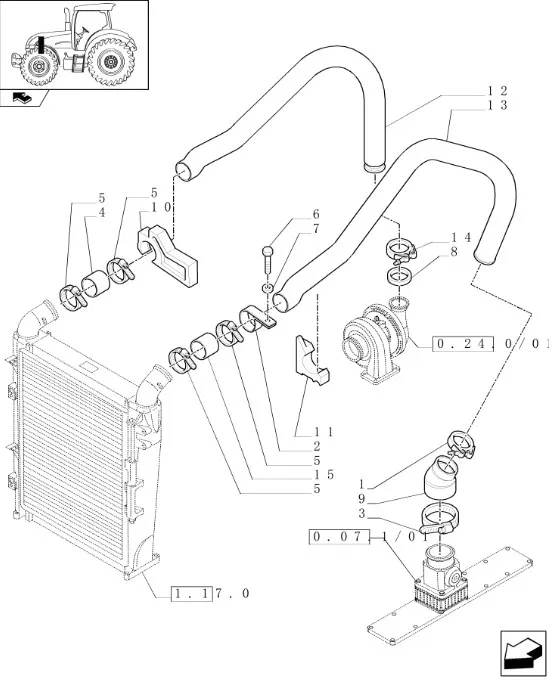 12
13
5
5
4
10
6
7
14
8
0.24.0/01
11
2
5
15
5
1
9
3
0.07.1/01
1.17.0